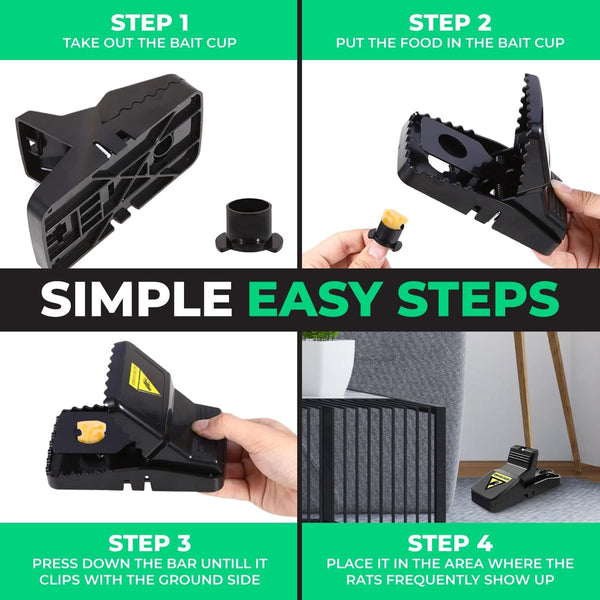 STEP 1
TAKE OUT THE BAIT CUP

STEP 2
PUT THE FOOD IN THE BAIT CUP

SIMPLE EASY STEPS

STEP 3
PRESS DOWN THE BAR UNTILL IT CLIPS WITH THE GROUND SIDE

STEP 4
PLACE IT IN THE AREA WHERE THE RATS FREQUENTLY SHOW UP